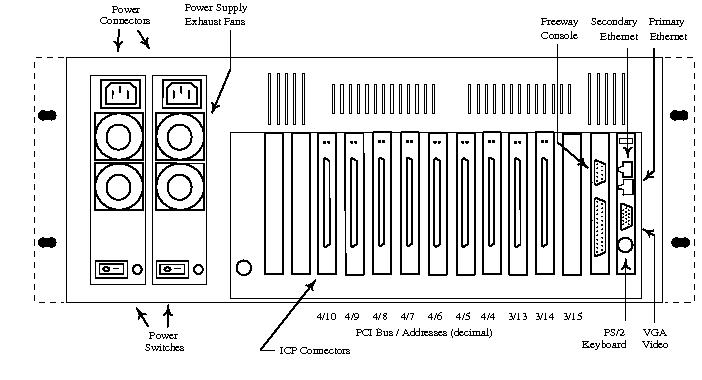 Power Connectors

Power Supply Exhaust Fans

Freeway Console

Secondary Ethernet

Primary Ethernet

4/10 4/9 4/8 4/7 4/6 4/5 4/4 3/13 3/14 3/15

PCI Bus / Addresses (decimal)

Power Switches

ICP Connectors

PS/2 Keyboard

VGA Video